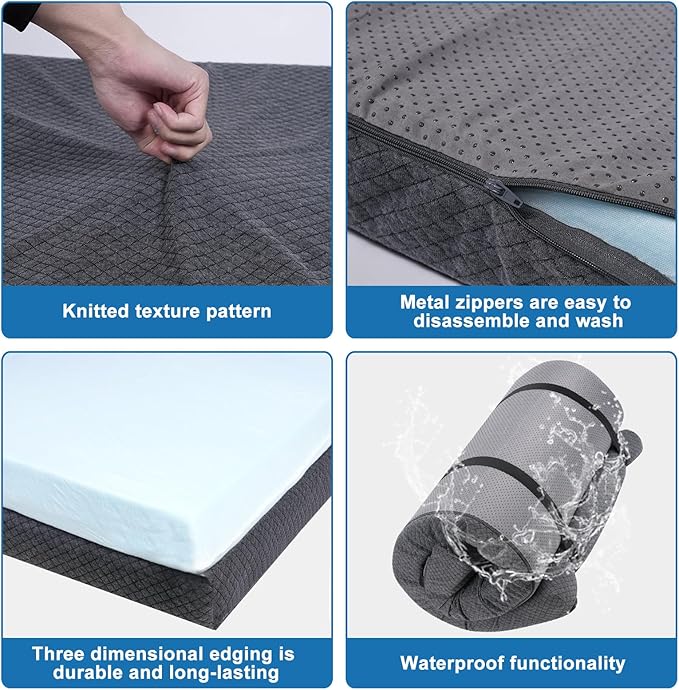 Knitted texture pattern

Metal zippers are easy to disassemble and wash

Three dimensional edging is durable and long-lasting

Waterproof functionality