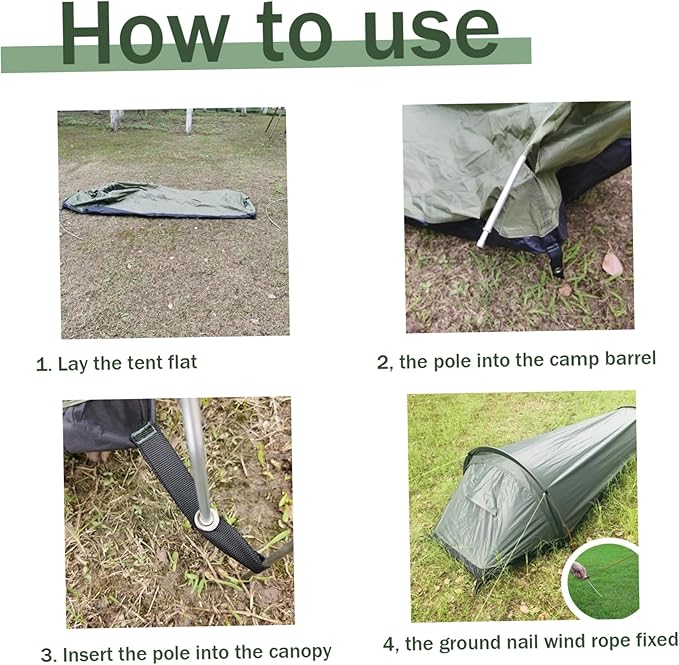 How to use

1. Lay the tent flat

2, the pole into the camp barrel

3. Insert the pole into the canopy

4, the ground nail wind rope fixed