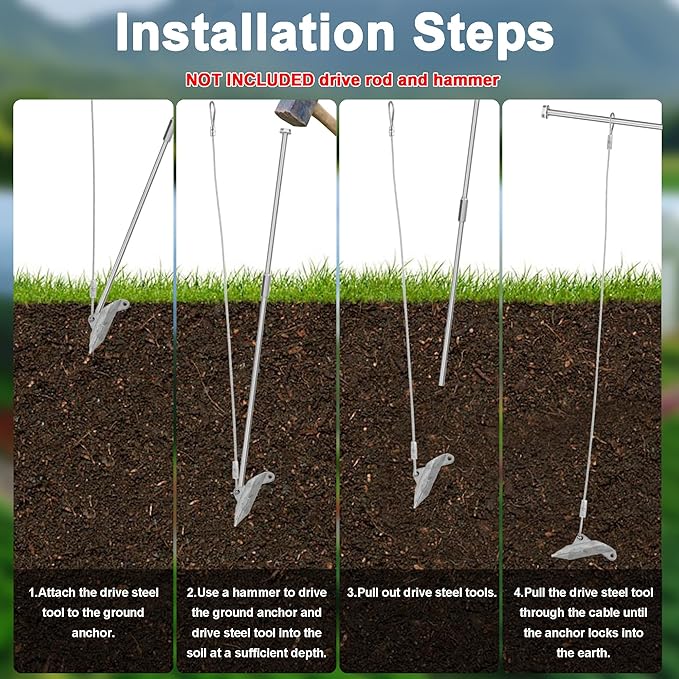 Installation Steps

NOT INCLUDED drive rod and hammer

1.Attach the drive steel tool to the ground anchor.

2.Use a hammer to drive the ground anchor and drive steel tool into the soil at a sufficient depth.

3.Pull out drive steel tools.

4.Pull the drive steel tool through the cable until the anchor locks into the earth.