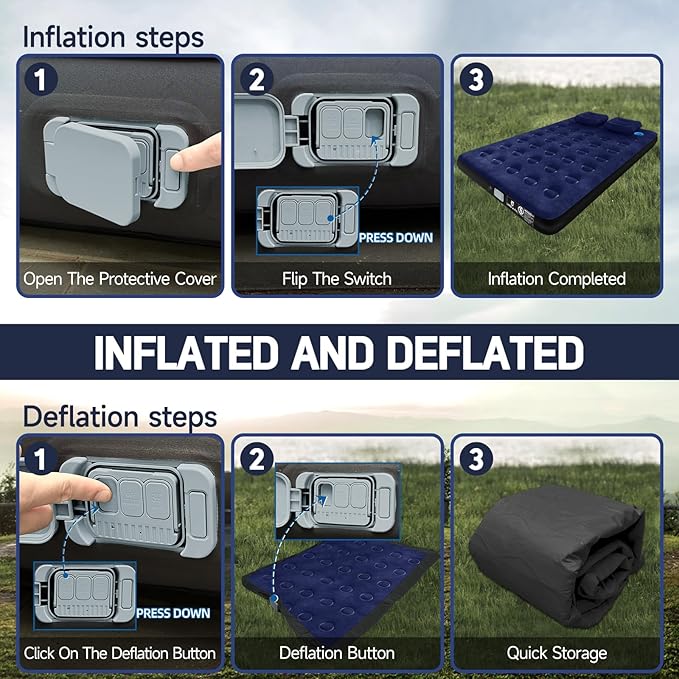 Inflation steps

1

Open The Protective Cover

2

PRESS DOWN

Flip The Switch

3

Inflation Completed

INFLATED AND DEFLATED

Deflation steps

1

PRESS DOWN

Click On The Deflation Button

2

Deflation Button

3

Quick Storage