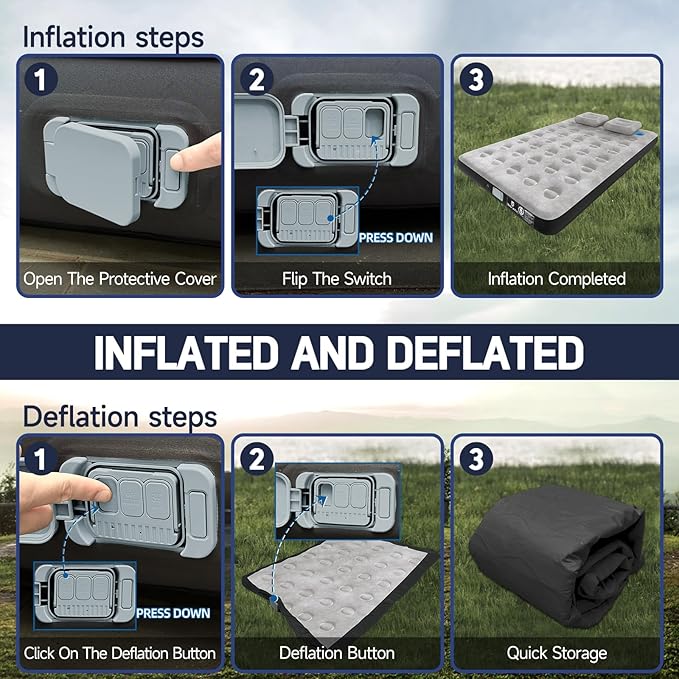 Inflation steps

1
Open The Protective Cover

2
PRESS DOWN
Flip The Switch

3
Inflation Completed

INFLATED AND DEFLATED

Deflation steps

1
PRESS DOWN
Click On The Deflation Button

2
Deflation Button

3
Quick Storage