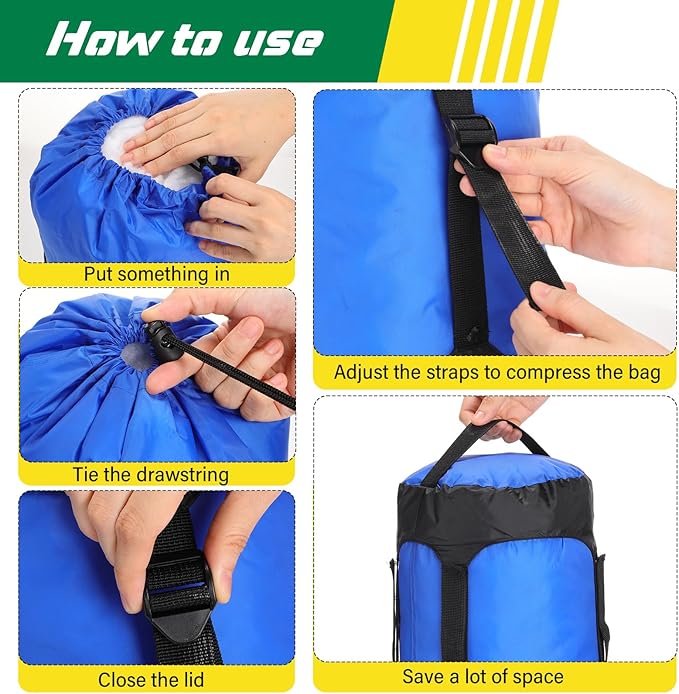 How to use

Put something in

Tie the drawstring

Close the lid

Adjust the straps to compress the bag

Save a lot of space