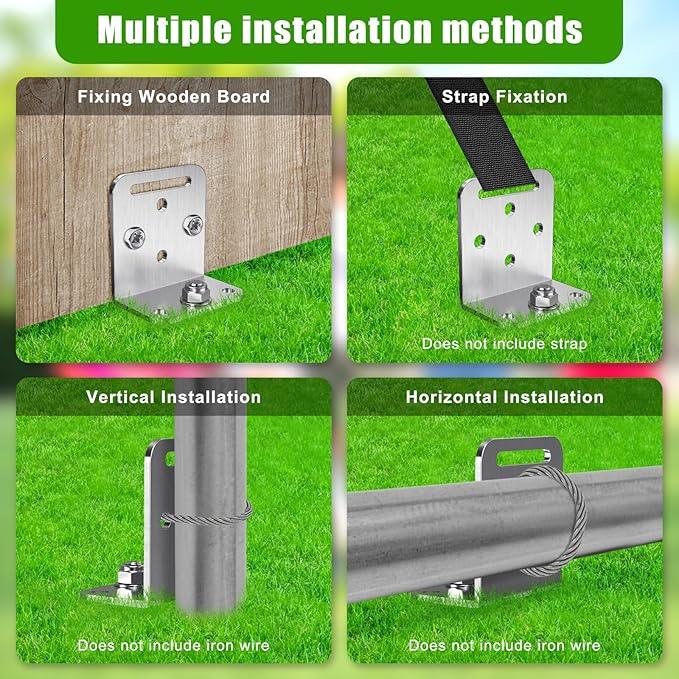 Multiple installation methods

Fixing Wooden Board

Strap Fixation

Does not include strap

Vertical Installation

Does not include iron wire

Horizontal Installation

Does not include iron wire