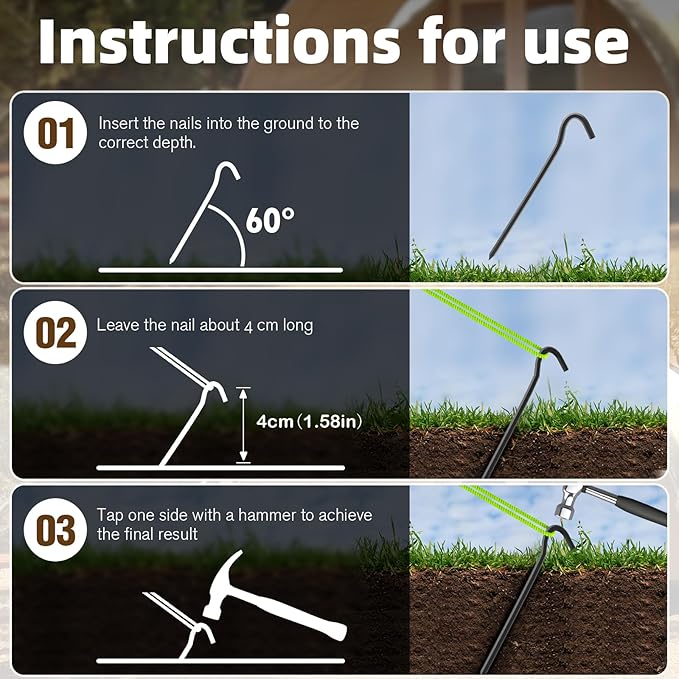 Instructions for use

01 Insert the nails into the ground to the correct depth.

60°

02 Leave the nail about 4 cm long

4cm (1.58in)

03 Tap one side with a hammer to achieve the final result