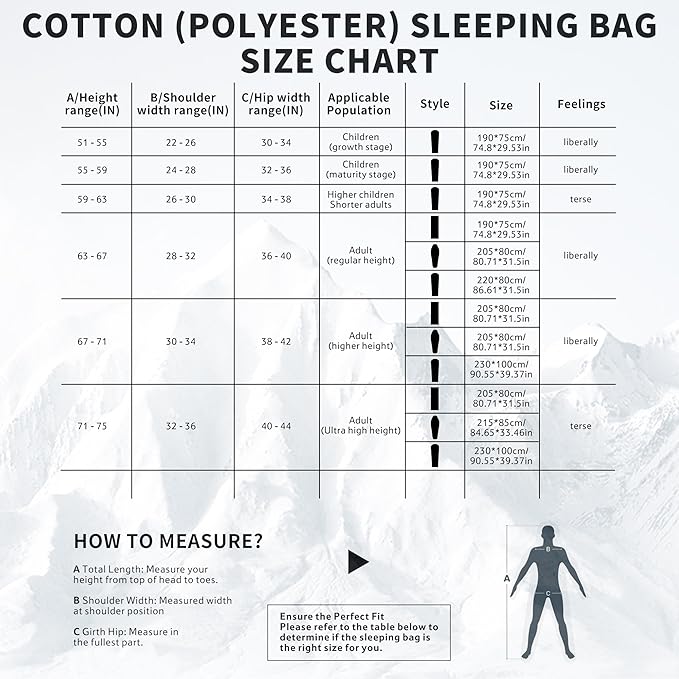 COTTON (POLYESTER) SLEEPING BAG SIZE CHART

| A/Height range(IN) | B/Shoulder width range(IN) | C/Hip width range(IN) | Applicable Population | Style | Size | Feelings |
|---|---|---|---|---|---|---|
| 51 - 55 | 22 - 26 | 30 - 34 | Children (growth stage) | | 190*75cm/ 74.8*29.53in | liberally |
| 55 - 59 | 24 - 28 | 32 - 36 | Children (maturity stage) | | 190*75cm/ 74.8*29.53in | liberally |
| 59 - 63 | 26 - 30 | 34 - 38 | Higher children Shorter adults | | 190*75cm/ 74.8*29.53in | terse |
| 63 - 67 | 28 - 32 | 36 - 40 | Adult (regular height) | | 190*75cm/ 74.8*29.53in | liberally |
| | | | | | 205*80cm/ 80.71*31.5in | |
| | | | | | 220*80cm/ 86.61*31.5in | |
| 67 - 71 | 30 - 34 | 38 - 42 | Adult (higher height) | | 205*80cm/ 80.71*31.5in | liberally |
| | | | | | 205*80cm/ 80.71*31.5in | |
| | | | | | 230*100cm/ 90.55*39.37in | |
| 71 - 75 | 32 - 36 | 40 - 44 | Adult (Ultra high height) | | 205*80cm/ 80.71*31.5in | terse |
| | | | | | 215*85cm/ 84.65*33.46in | |
| | | | | | 230*100cm/ 90.55*39.37in | |

HOW TO MEASURE?

A Total Length: Measure your height from top of head to toes.

B Shoulder Width: Measured width at shoulder position

C Girth Hip: Measure in the fullest part.

Ensure the Perfect Fit
Please refer to the table below to determine if the sleeping bag is the right size for you.

A
B
C