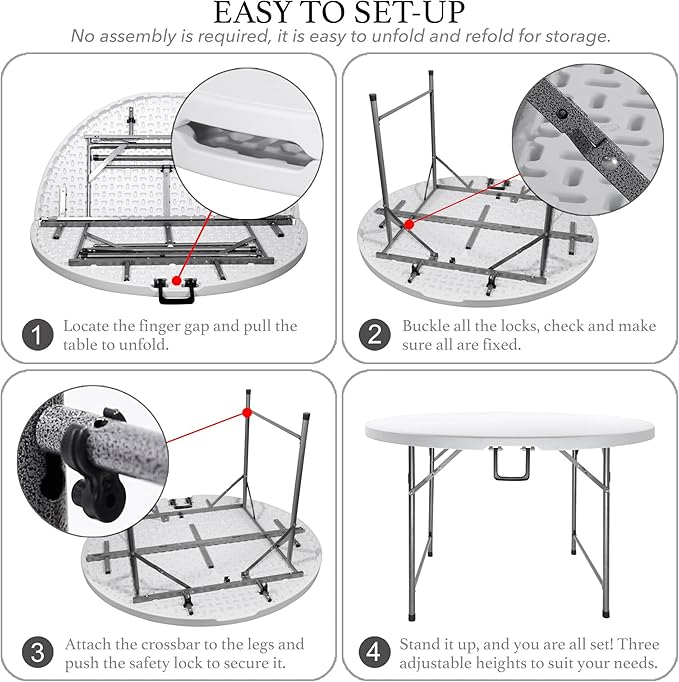 EASY TO SET-UP

No assembly is required, it is easy to unfold and refold for storage.

1 Locate the finger gap and pull the table to unfold.

2 Buckle all the locks, check and make sure all are fixed.

3 Attach the crossbar to the legs and push the safety lock to secure it.

4 Stand it up, and you are all set! Three adjustable heights to suit your needs.