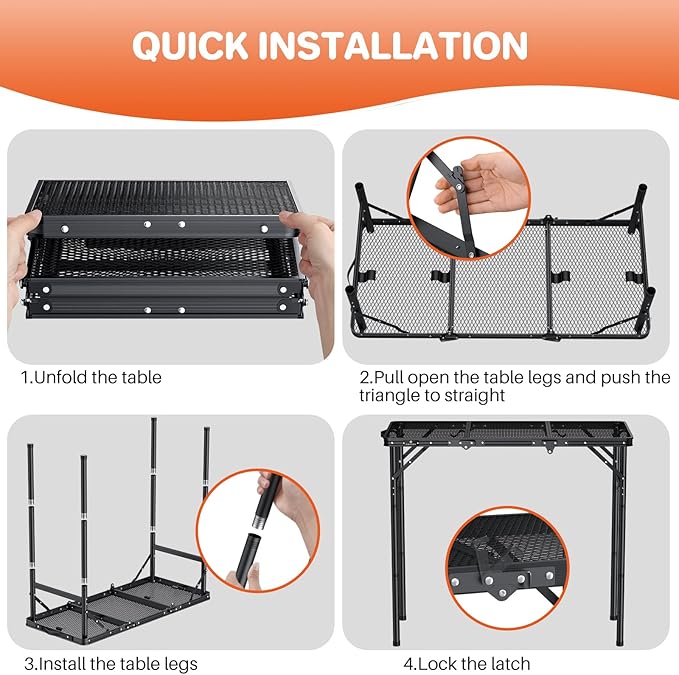 QUICK INSTALLATION

1.Unfold the table

2.Pull open the table legs and push the triangle to straight

3.Install the table legs

4.Lock the latch