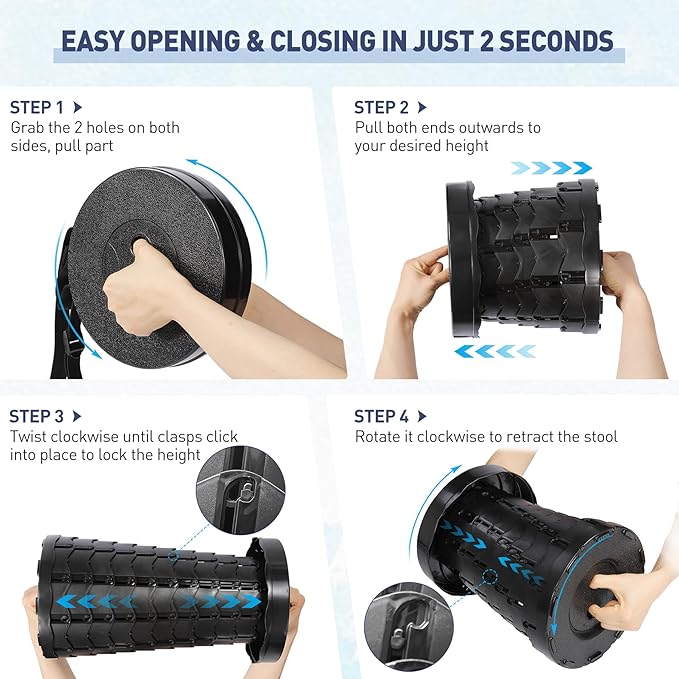 EASY OPENING & CLOSING IN JUST 2 SECONDS

STEP 1
Grab the 2 holes on both sides, pull part

STEP 2
Pull both ends outwards to your desired height

STEP 3
Twist clockwise until clasps click into place to lock the height

STEP 4
Rotate it clockwise to retract the stool