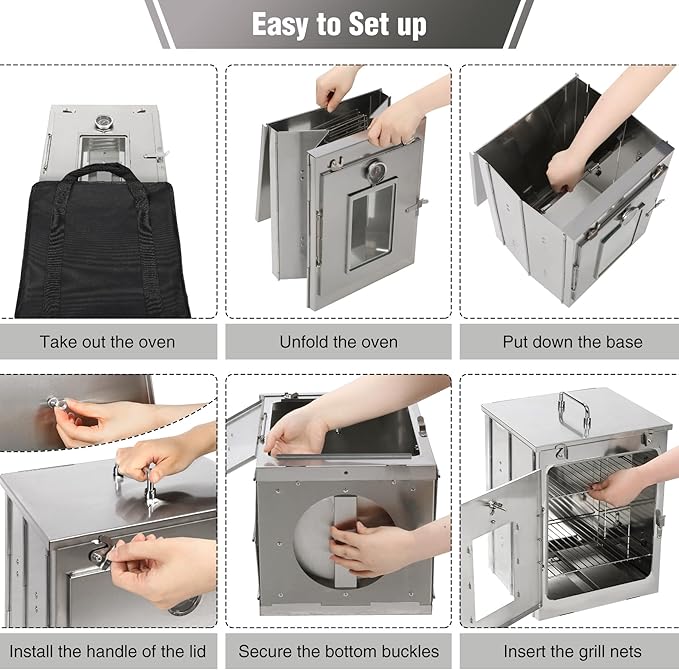 Easy to Set up

Take out the oven

Unfold the oven

Put down the base

Install the handle of the lid

Secure the bottom buckles

Insert the grill nets