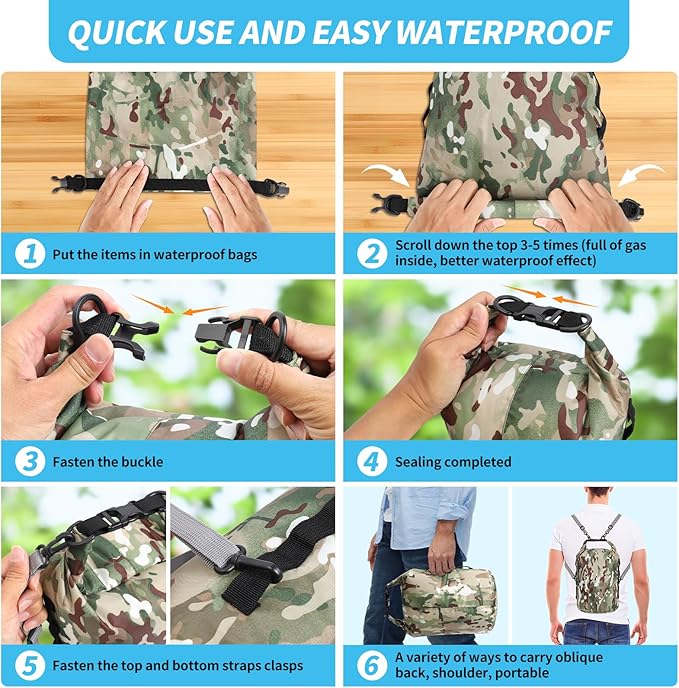 QUICK USE AND EASY WATERPROOF

1 Put the items in waterproof bags

2 Scroll down the top 3-5 times (full of gas inside, better waterproof effect)

3 Fasten the buckle

4 Sealing completed

5 Fasten the top and bottom straps clasps

6 A variety of ways to carry oblique back, shoulder, portable