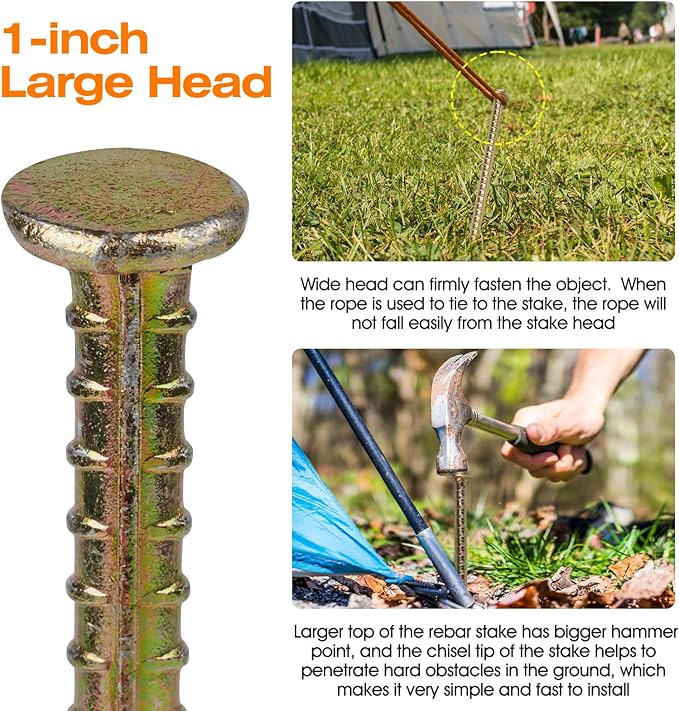 1-inch
Large Head

Wide head can firmly fasten the object. When the rope is used to tie to the stake, the rope will not fall easily from the stake head

Larger top of the rebar stake has bigger hammer point, and the chisel tip of the stake helps to penetrate hard obstacles in the ground, which makes it very simple and fast to install