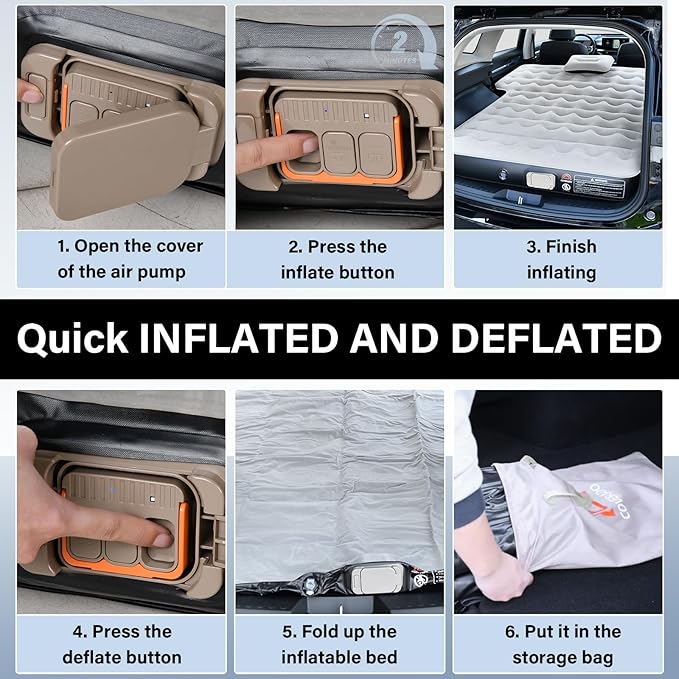 2 MINUTES

1. Open the cover of the air pump

2. Press the inflate button

3. Finish inflating

Quick INFLATED AND DEFLATED

4. Press the deflate button

5. Fold up the inflatable bed

6. Put it in the storage bag