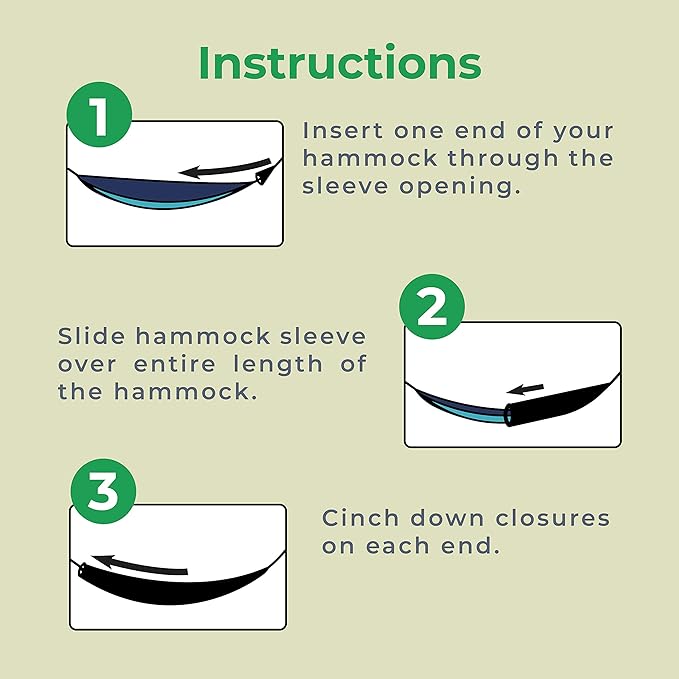 Instructions

1

Insert one end of your hammock through the sleeve opening.

2

Slide hammock sleeve over entire length of the hammock.

3

Cinch down closures on each end.