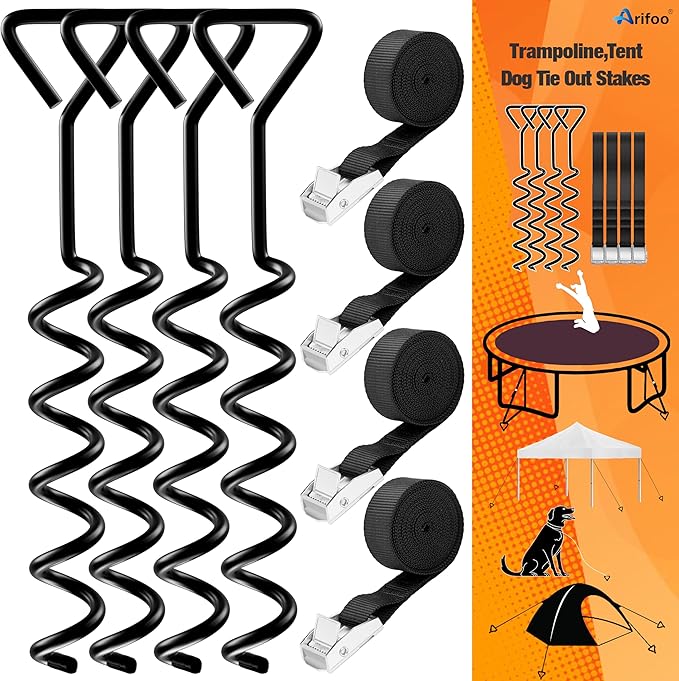 Arifoo®

Trampoline,Tent
Dog Tie Out Stakes