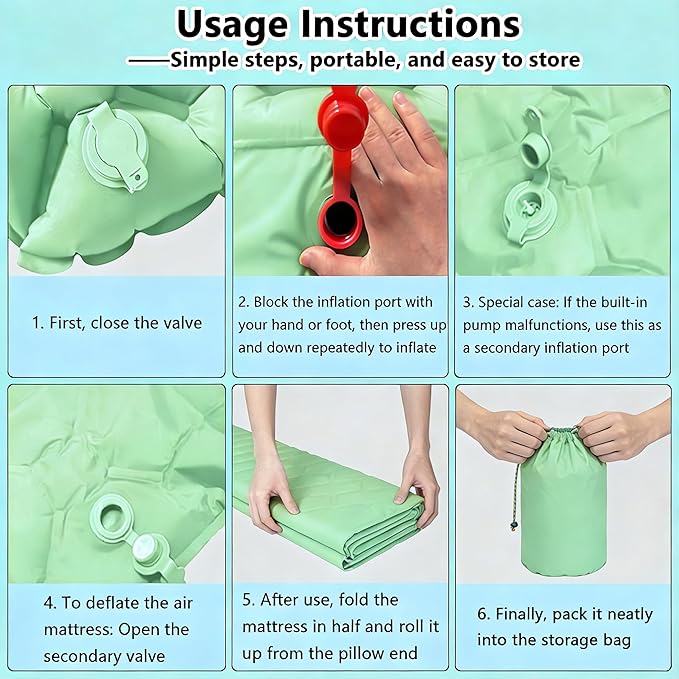 Usage Instructions

——Simple steps, portable, and easy to store

1. First, close the valve

2. Block the inflation port with your hand or foot, then press up and down repeatedly to inflate

3. Special case: If the built-in pump malfunctions, use this as a secondary inflation port

4. To deflate the air mattress: Open the secondary valve

5. After use, fold the mattress in half and roll it up from the pillow end

6. Finally, pack it neatly into the storage bag