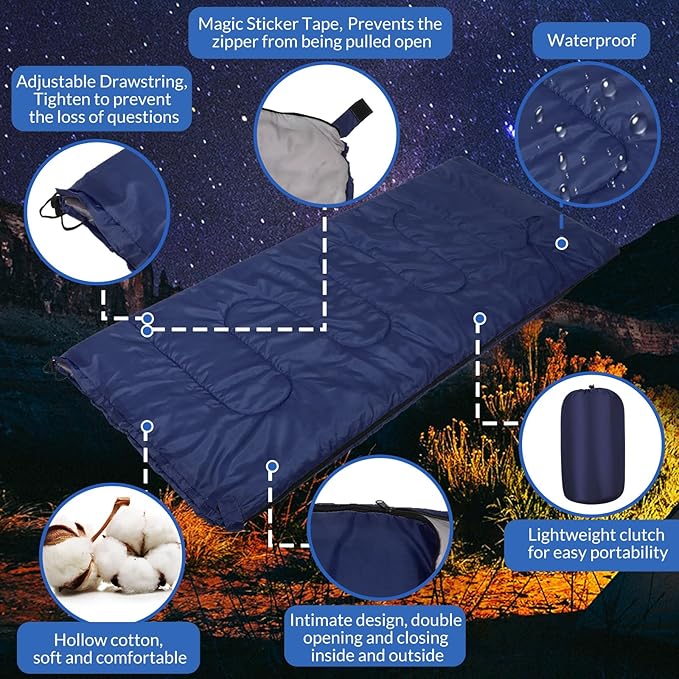 Magic Sticker Tape, Prevents the zipper from being pulled open

Waterproof

Adjustable Drawstring, Tighten to prevent the loss of questions

Lightweight clutch for easy portability

Hollow cotton, soft and comfortable

Intimate design, double opening and closing inside and outside