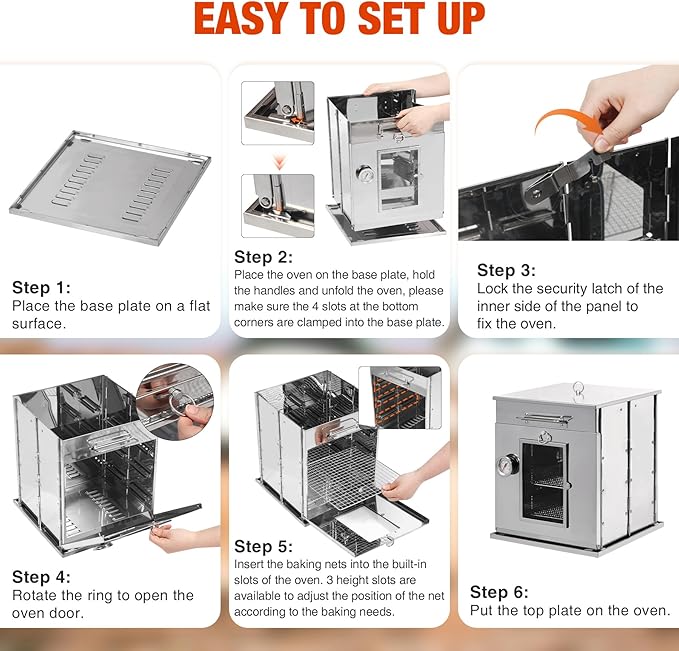 EASY TO SET UP

Step 1:
Place the base plate on a flat surface.

Step 2:
Place the oven on the base plate, hold the handles and unfold the oven, please make sure the 4 slots at the bottom corners are clamped into the base plate.

Step 3:
Lock the security latch of the inner side of the panel to fix the oven.

Step 4:
Rotate the ring to open the oven door.

Step 5:
Insert the baking nets into the built-in slots of the oven. 3 height slots are available to adjust the position of the net according to the baking needs.

Step 6:
Put the top plate on the oven.