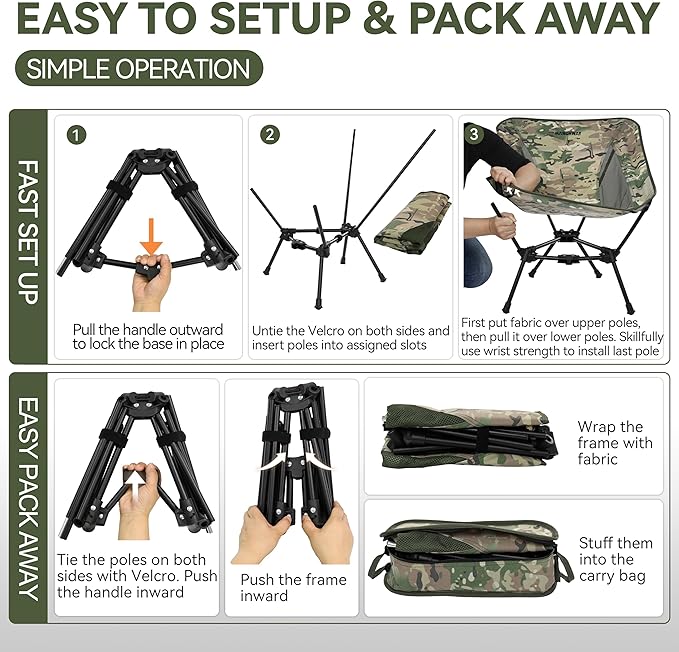 EASY TO SETUP & PACK AWAY

SIMPLE OPERATION

FAST SET UP

1
Pull the handle outward to lock the base in place

2
Untie the Velcro on both sides and insert poles into assigned slots

3
First put fabric over upper poles, then pull it over lower poles. Skillfully use wrist strength to install last pole

EASY PACK AWAY

Tie the poles on both sides with Velcro. Push the handle inward

Push the frame inward

Wrap the frame with fabric

Stuff them into the carry bag