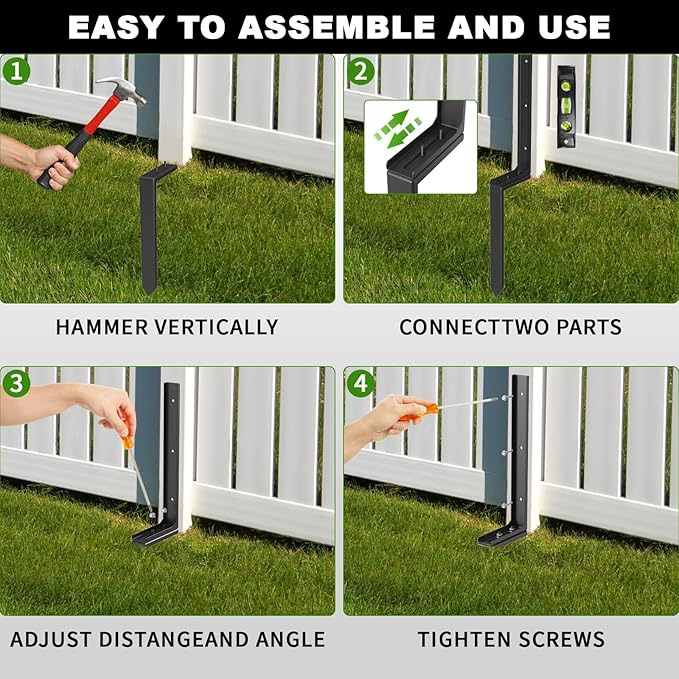 EASY TO ASSEMBLE AND USE

1

HAMMER VERTICALLY

2

CONNECTTWO PARTS

3

ADJUST DISTANGEAND ANGLE

4

TIGHTEN SCREWS