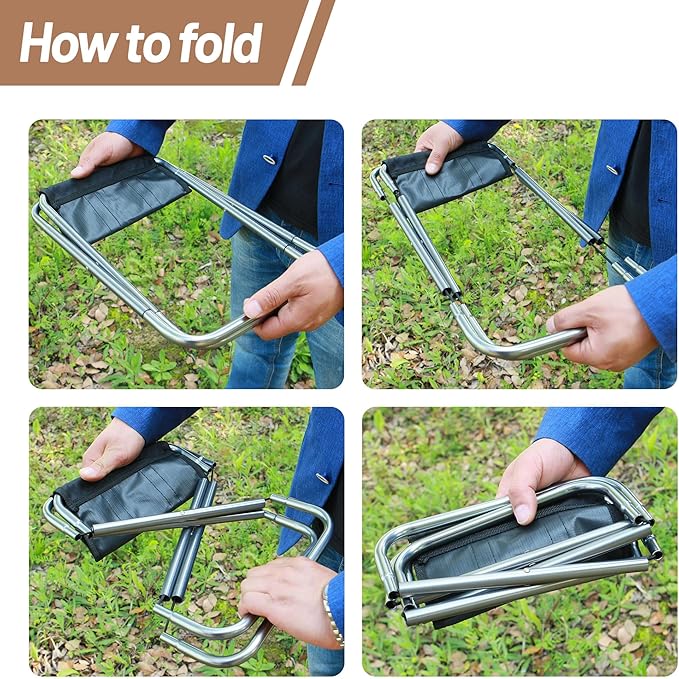 How to fold