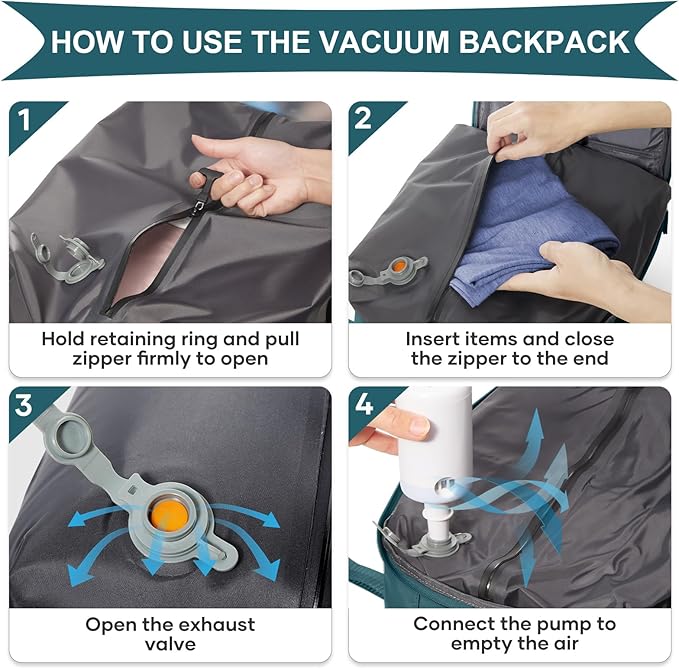 HOW TO USE THE VACUUM BACKPACK

1

Hold retaining ring and pull zipper firmly to open

2

Insert items and close the zipper to the end

3

Open the exhaust valve

4

Connect the pump to empty the air