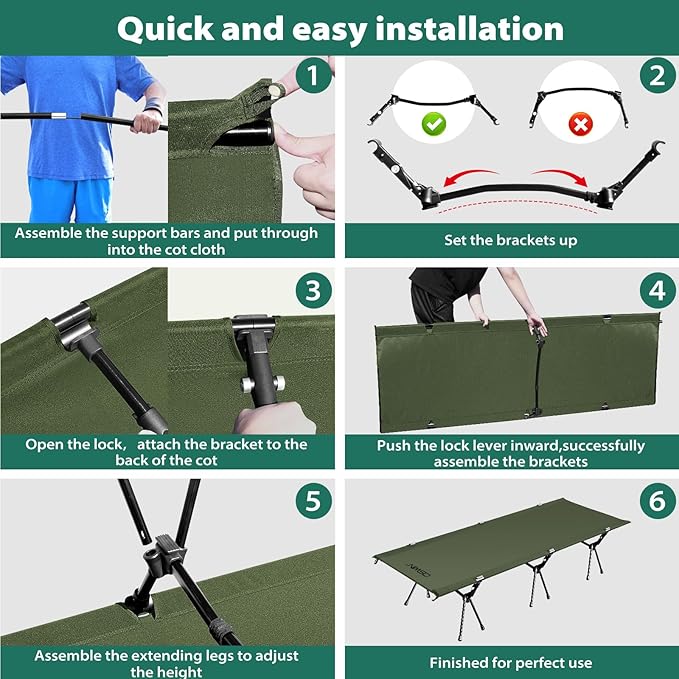 Quick and easy installation

1

Assemble the support bars and put through into the cot cloth

2

Set the brackets up

3

Open the lock, attach the bracket to the back of the cot

4

Push the lock lever inward,successfully assemble the brackets

5

Assemble the extending legs to adjust the height

6

Finished for perfect use