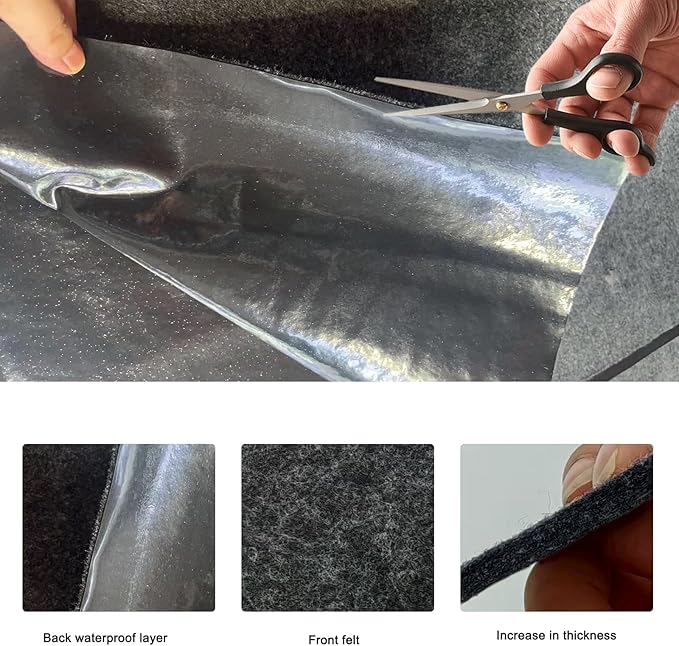 Back waterproof layer

Front felt

Increase in thickness