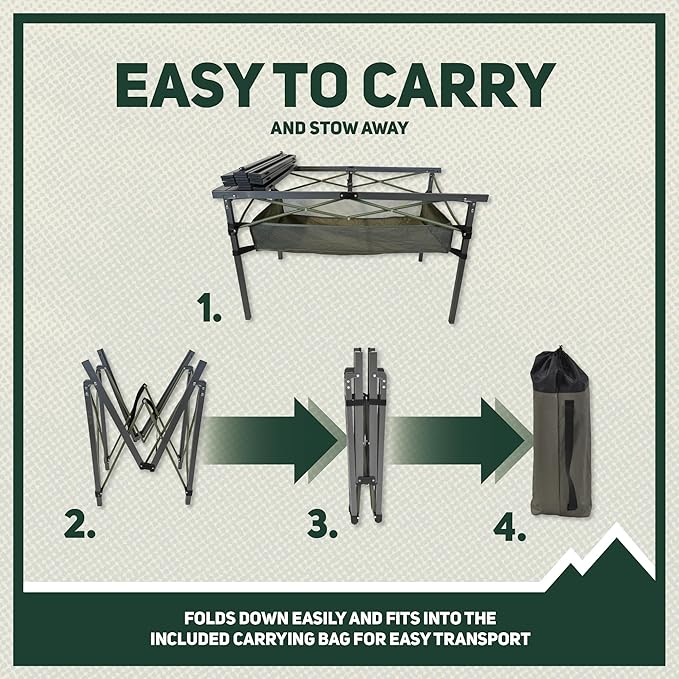 EASY TO CARRY

AND STOW AWAY

1.

2.

3.

4.

FOLDS DOWN EASILY AND FITS INTO THE INCLUDED CARRYING BAG FOR EASY TRANSPORT