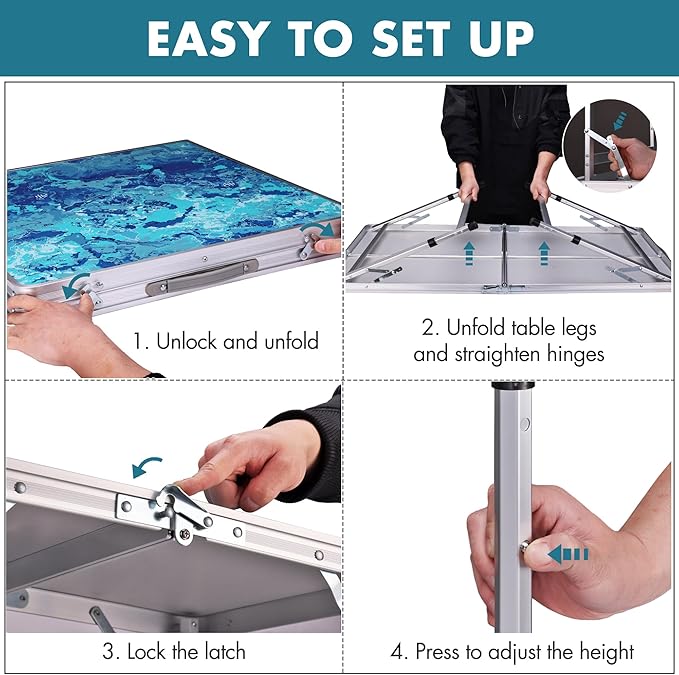 EASY TO SET UP

1. Unlock and unfold

2. Unfold table legs and straighten hinges

3. Lock the latch

4. Press to adjust the height