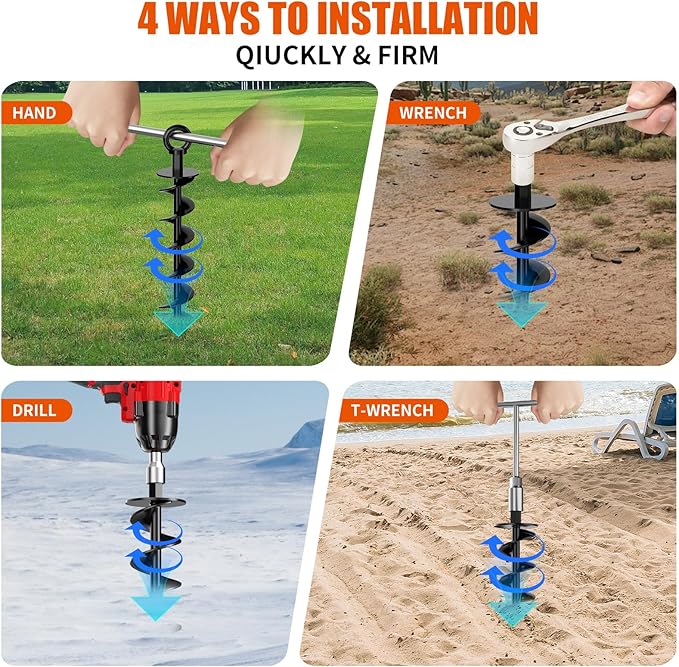 4 WAYS TO INSTALLATION
QIUCKLY & FIRM

HAND

WRENCH

DRILL

T-WRENCH