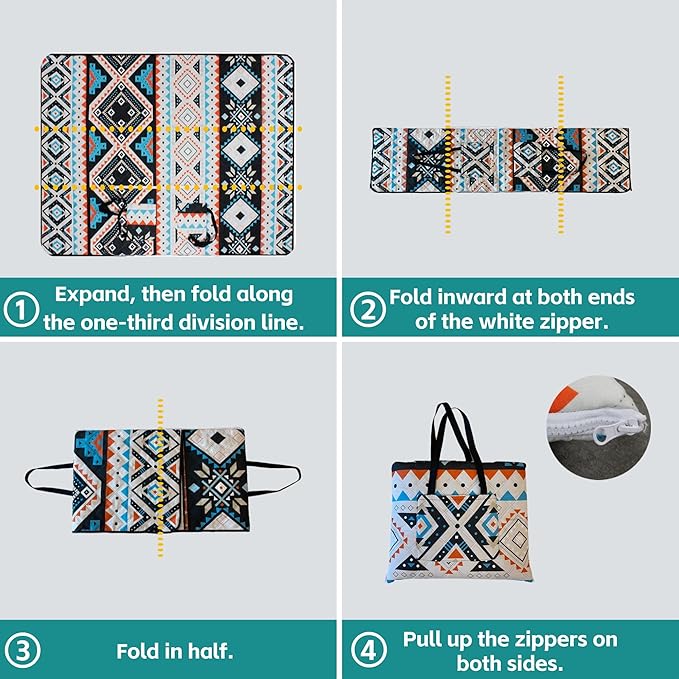 ① Expand, then fold along the one-third division line.

② Fold inward at both ends of the white zipper.

③ Fold in half.

④ Pull up the zippers on both sides.