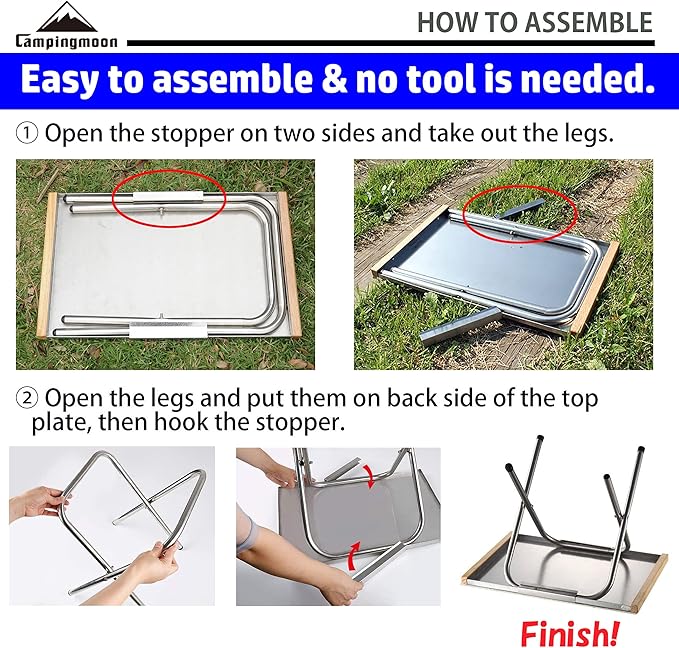 Campingmoon

HOW TO ASSEMBLE

Easy to assemble & no tool is needed.

① Open the stopper on two sides and take out the legs.

② Open the legs and put them on back side of the top plate, then hook the stopper.

Finish!