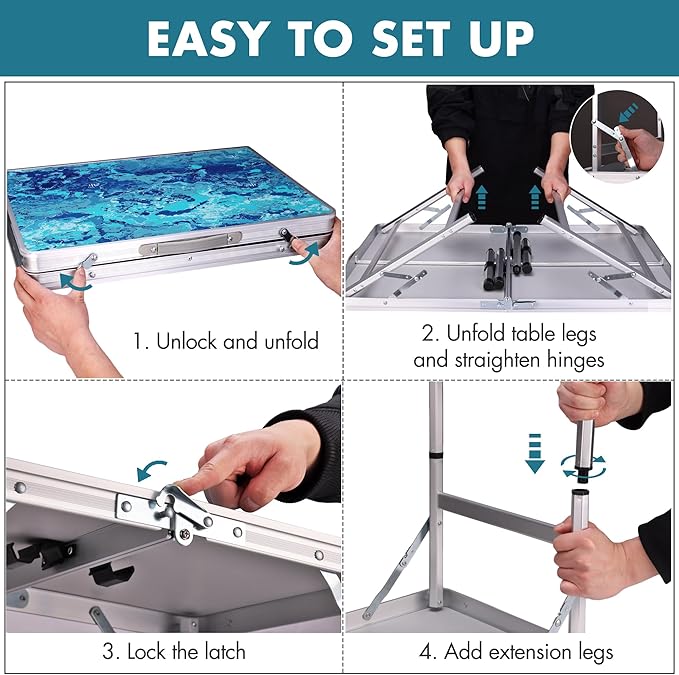 EASY TO SET UP

1. Unlock and unfold

2. Unfold table legs and straighten hinges

3. Lock the latch

4. Add extension legs