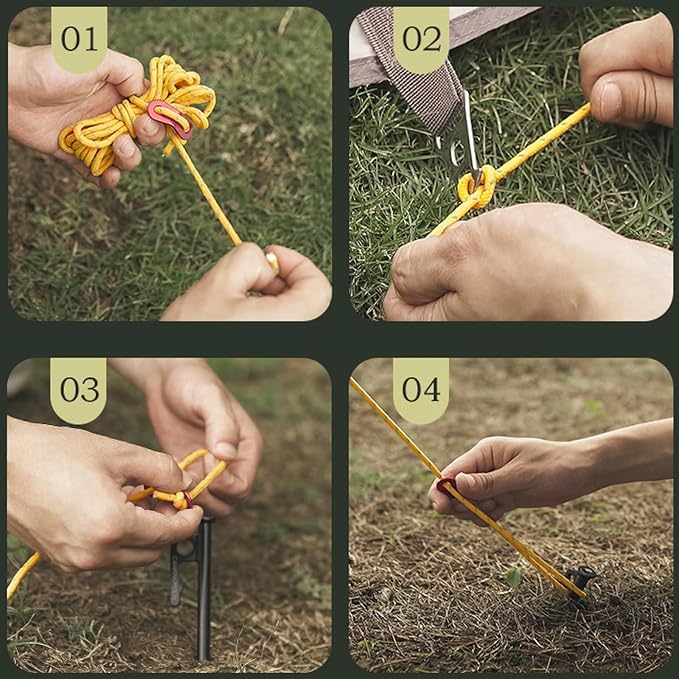 01

02

03

04