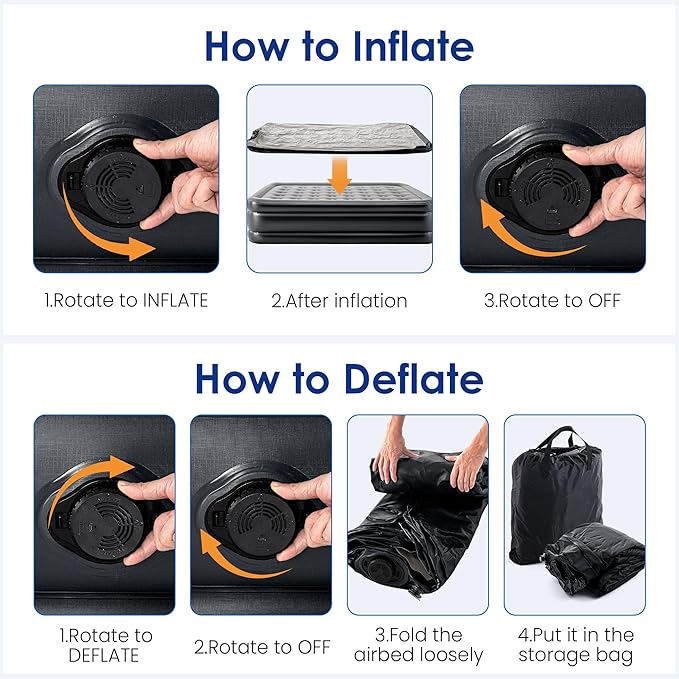 How to Inflate

1.Rotate to INFLATE

2.After inflation

3.Rotate to OFF

How to Deflate

1.Rotate to DEFLATE

2.Rotate to OFF

3.Fold the airbed loosely

4.Put it in the storage bag