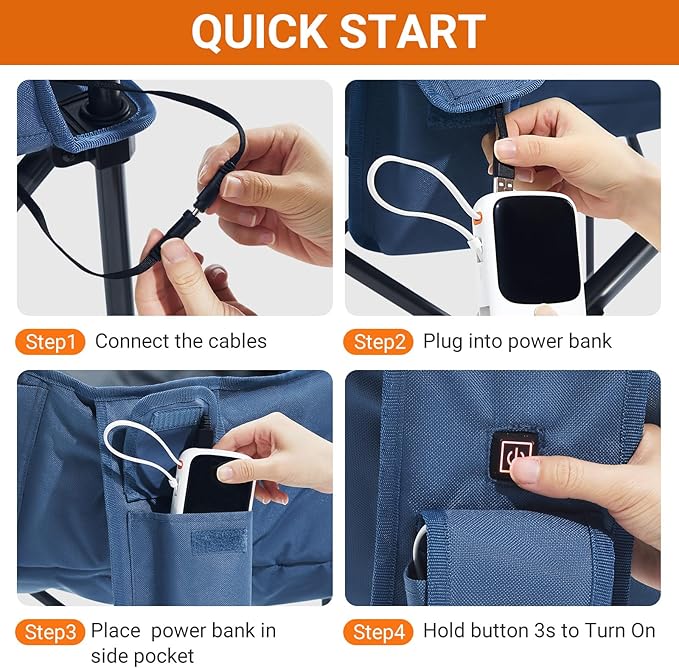 QUICK START

Step1 Connect the cables

Step2 Plug into power bank

Step3 Place power bank in side pocket

Step4 Hold button 3s to Turn On