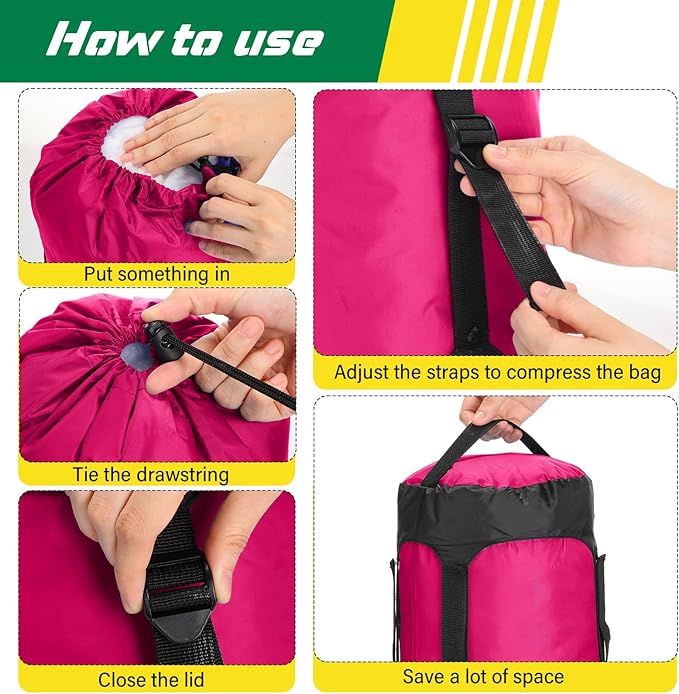 How to use

Put something in

Tie the drawstring

Close the lid

Adjust the straps to compress the bag

Save a lot of space