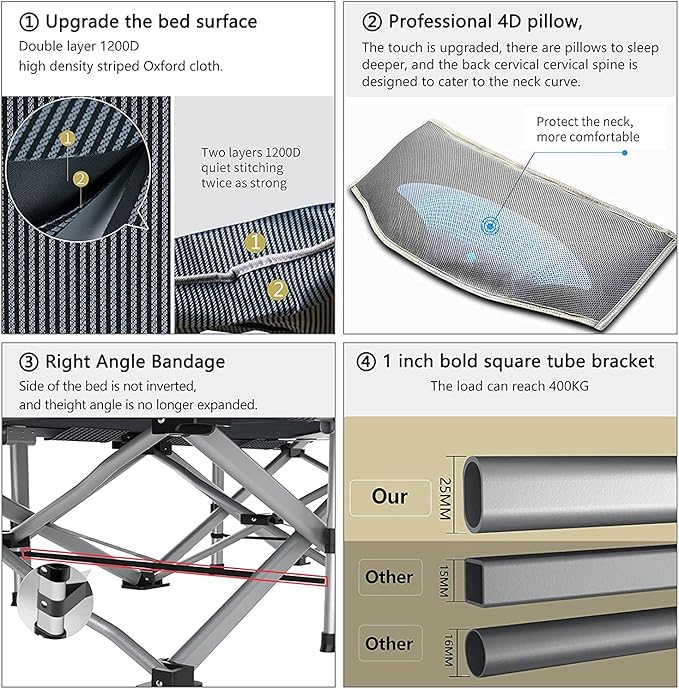 ① Upgrade the bed surface

Double layer 1200D
high density striped Oxford cloth.

1
2

Two layers 1200D
quiet stitching
twice as strong

1
2

② Professional 4D pillow,

The touch is upgraded, there are pillows to sleep deeper, and the back cervical cervical spine is designed to cater to the neck curve.

Protect the neck,
more comfortable

③ Right Angle Bandage

Side of the bed is not inverted,
and theight angle is no longer expanded.

④ 1 inch bold square tube bracket

The load can reach 400KG

Our
25MM

Other
15MM

Other
16MM