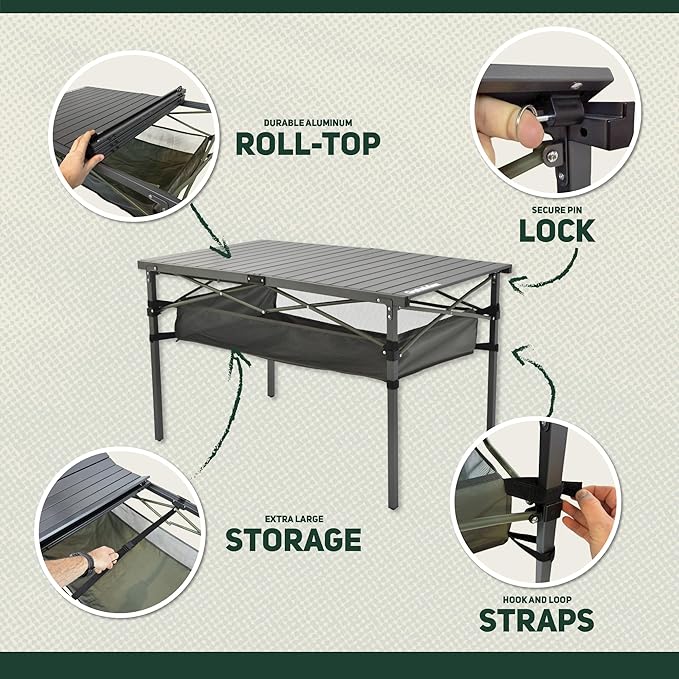 DURABLE ALUMINUM
ROLL-TOP

SECURE PIN
LOCK

EXTRA LARGE
STORAGE

HOOK AND LOOP
STRAPS