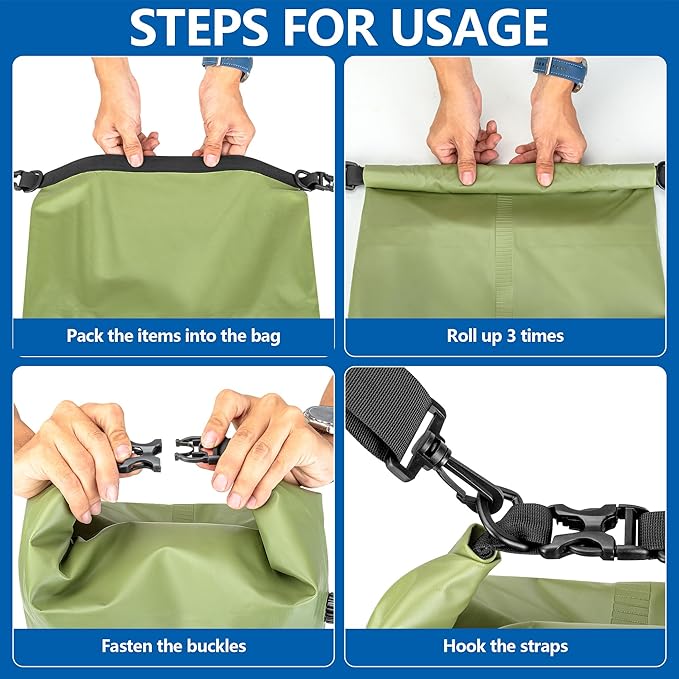 STEPS FOR USAGE

Pack the items into the bag

Roll up 3 times

Fasten the buckles

Hook the straps