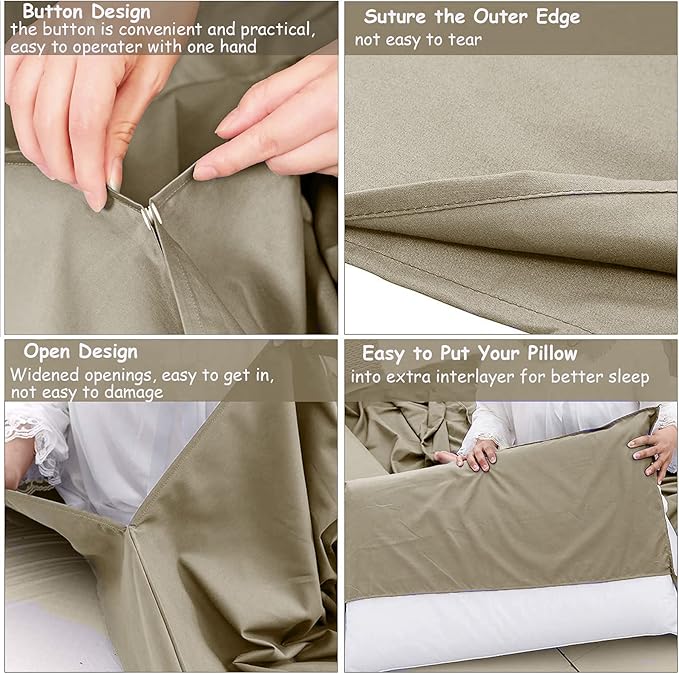 Button Design
the button is convenient and practical, easy to operater with one hand

Suture the Outer Edge
not easy to tear

Open Design
Widened openings, easy to get in, not easy to damage

Easy to Put Your Pillow
into extra interlayer for better sleep