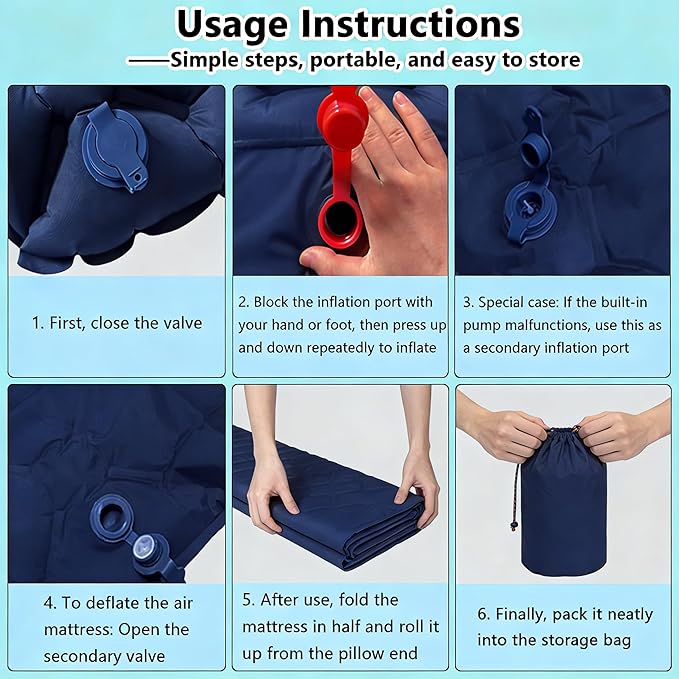 Usage Instructions
——Simple steps, portable, and easy to store

1. First, close the valve

2. Block the inflation port with your hand or foot, then press up and down repeatedly to inflate

3. Special case: If the built-in pump malfunctions, use this as a secondary inflation port

4. To deflate the air mattress: Open the secondary valve

5. After use, fold the mattress in half and roll it up from the pillow end

6. Finally, pack it neatly into the storage bag