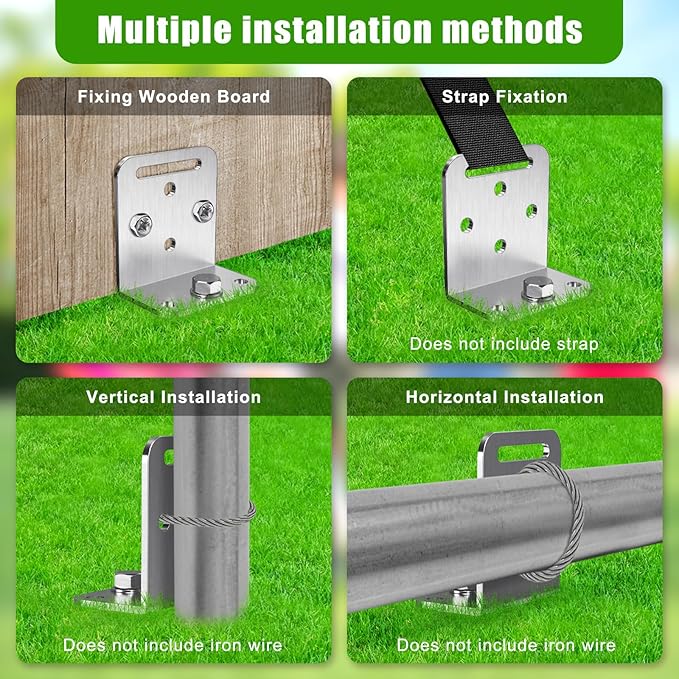 Multiple installation methods

Fixing Wooden Board

Strap Fixation

Does not include strap

Vertical Installation

Does not include iron wire

Horizontal Installation

Does not include iron wire