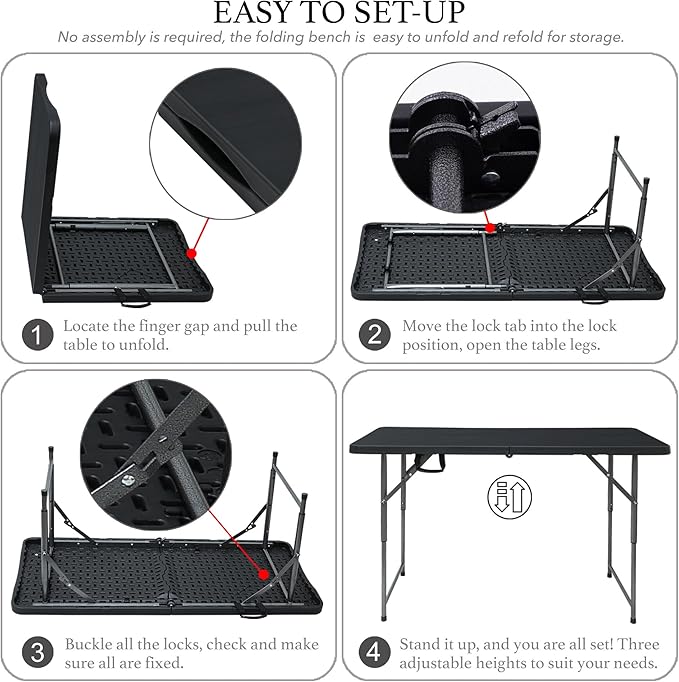 EASY TO SET-UP

No assembly is required, the folding bench is easy to unfold and refold for storage.

1 Locate the finger gap and pull the table to unfold.

2 Move the lock tab into the lock position, open the table legs.

3 Buckle all the locks, check and make sure all are fixed.

4 Stand it up, and you are all set! Three adjustable heights to suit your needs.