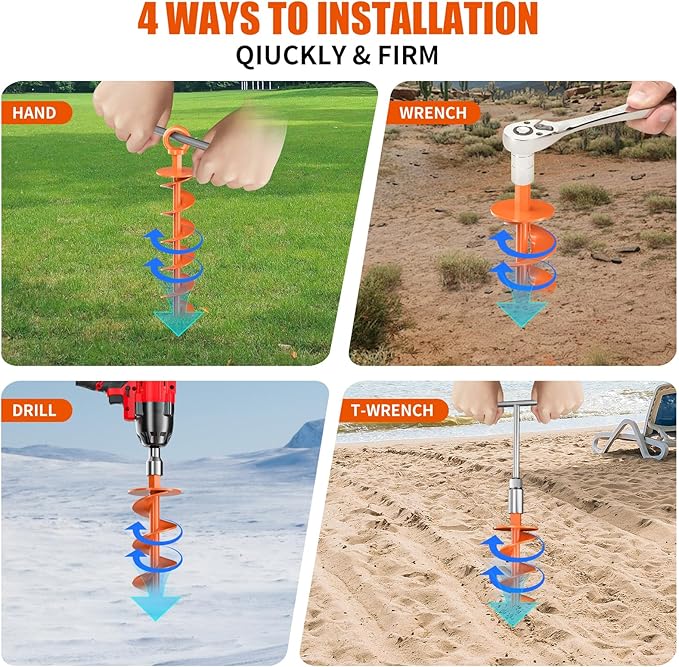 4 WAYS TO INSTALLATION
QIUCKLY & FIRM

HAND

WRENCH

DRILL

T-WRENCH