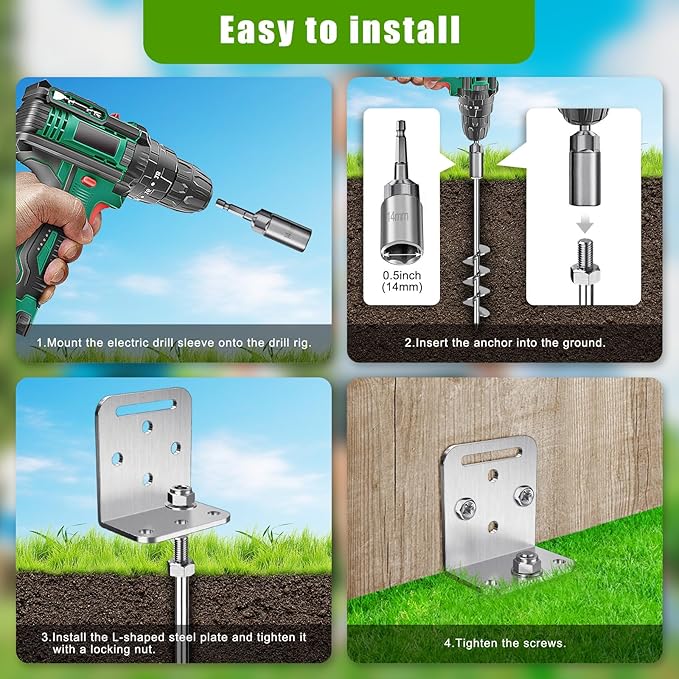 Easy to install

1.Mount the electric drill sleeve onto the drill rig.

14mm

0.5inch (14mm)

2.Insert the anchor into the ground.

3.Install the L-shaped steel plate and tighten it with a locking nut.

4.Tighten the screws.