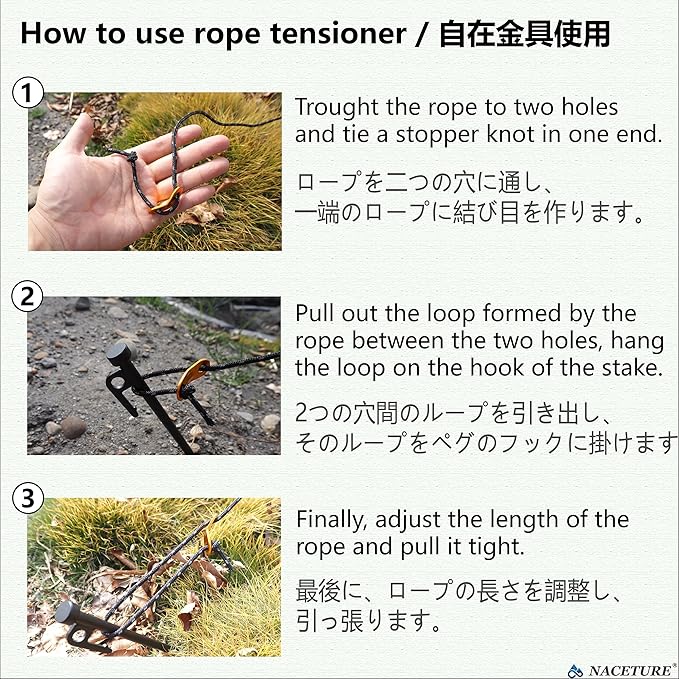 How to use rope tensioner / 自在金具使用

①

Trought the rope to two holes and tie a stopper knot in one end.

ロープを二つの穴に通し、一端のロープに結び目を作ります。

②

Pull out the loop formed by the rope between the two holes, hang the loop on the hook of the stake.

2つの穴間のループを引き出し、そのループをペグのフックに掛けます

③

Finally, adjust the length of the rope and pull it tight.

最後に、ロープの長さを調整し、引っ張ります。

NACETURE®