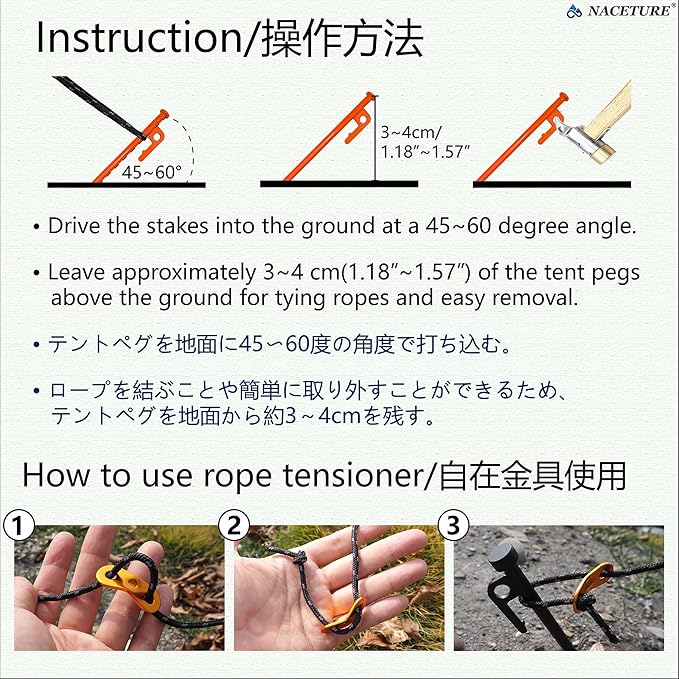 NACETURE®

Instruction/操作方法

45~60°

3~4cm/
1.18″~1.57″

• Drive the stakes into the ground at a 45~60 degree angle.

• Leave approximately 3~4 cm(1.18″~1.57″) of the tent pegs above the ground for tying ropes and easy removal.

• テントペグを地面に45～60度の角度で打ち込む。

• ロープを結ぶことや簡単に取り外すことができるため、テントペグを地面から約3～4cmを残す。

How to use rope tensioner/自在金具使用

1

2

3