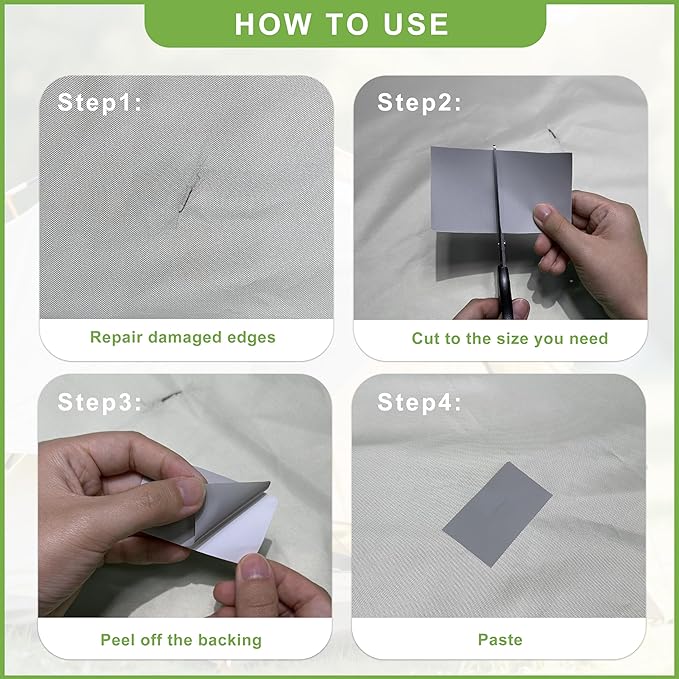 HOW TO USE

Step1:

Repair damaged edges

Step2:

Cut to the size you need

Step3:

Peel off the backing

Step4:

Paste