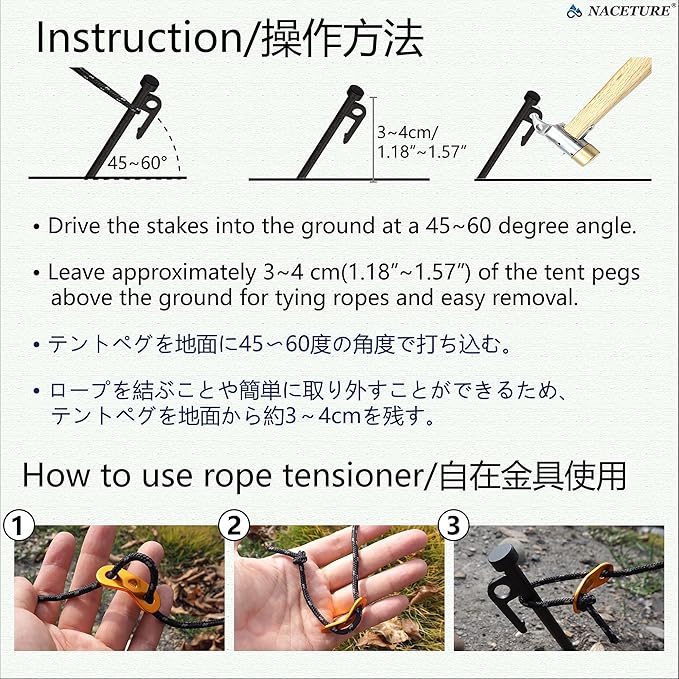 NACETURE®

Instruction/操作方法

45~60°

3~4cm/ 1.18″~1.57″

• Drive the stakes into the ground at a 45~60 degree angle.

• Leave approximately 3~4 cm(1.18″~1.57″) of the tent pegs above the ground for tying ropes and easy removal.

• テントペグを地面に45～60度の角度で打ち込む。

• ロープを結ぶことや簡単に取り外すことができるため、テントペグを地面から約3～4cmを残す。

How to use rope tensioner/自在金具使用

1

2

3